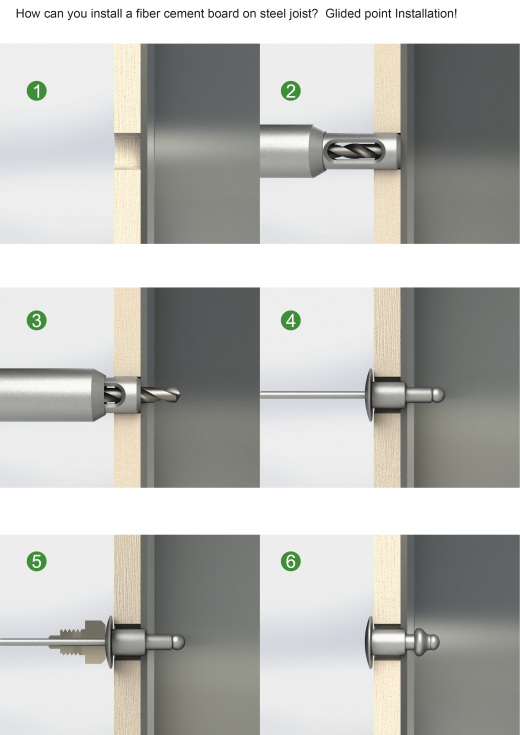 How can you install a fiber cement board on steel joist? Glided point Installation!

1

2

3

4

5

6